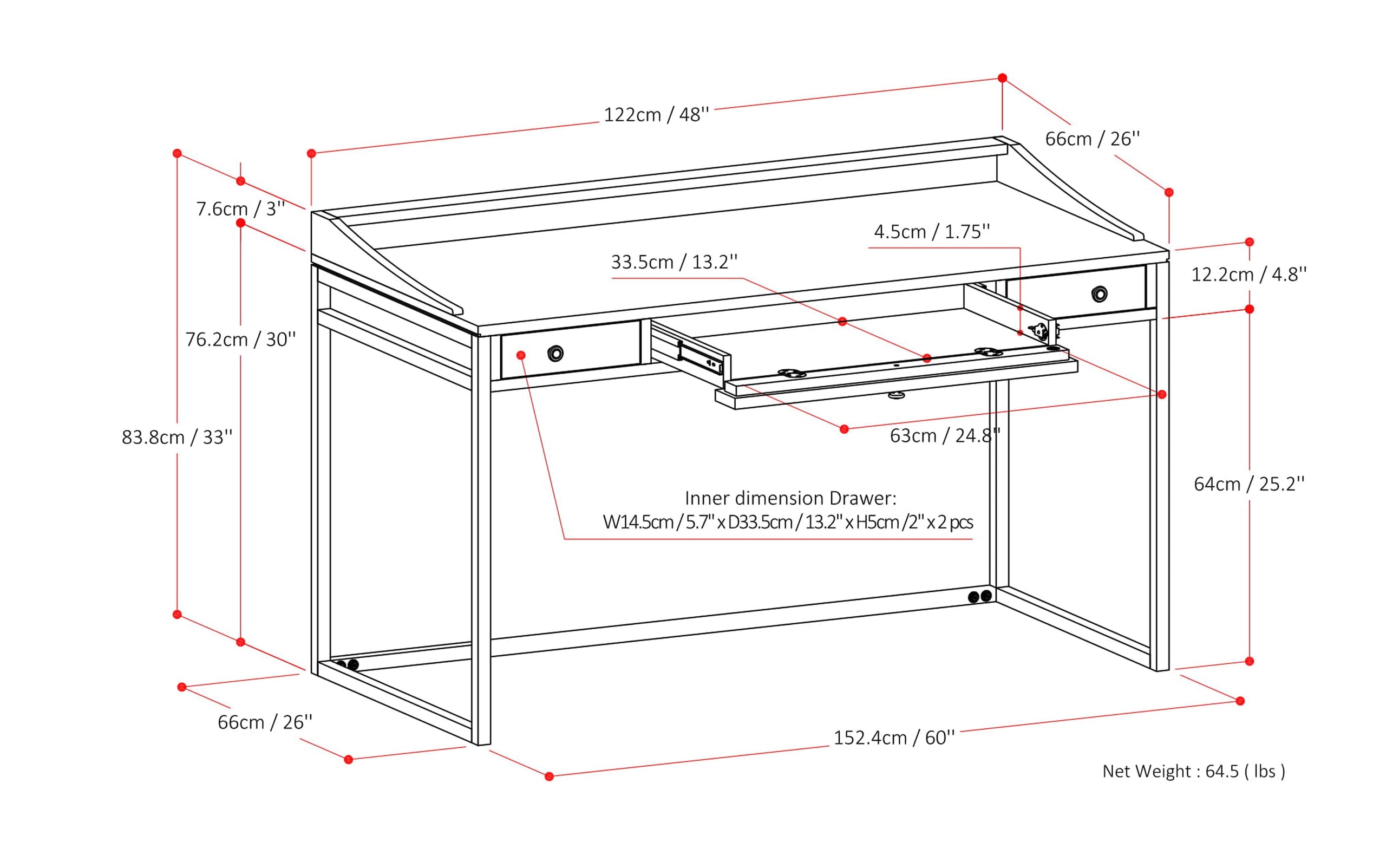 122cm / 48''

66cm / 26''

7.6cm / 3''

4.5cm / 1.75''

33.5cm / 13.2''

12.2cm / 4.8''

76.2cm / 30''

83.8cm / 33''

63cm / 24.8''

64cm / 25.2''

Inner dimension Drawer:
W14.5cm / 5.7'' x D33.5cm / 13.2'' x H5cm / 2'' x 2 pcs

66cm / 26''

152.4cm / 60''

Net Weight : 64.5 ( lbs )