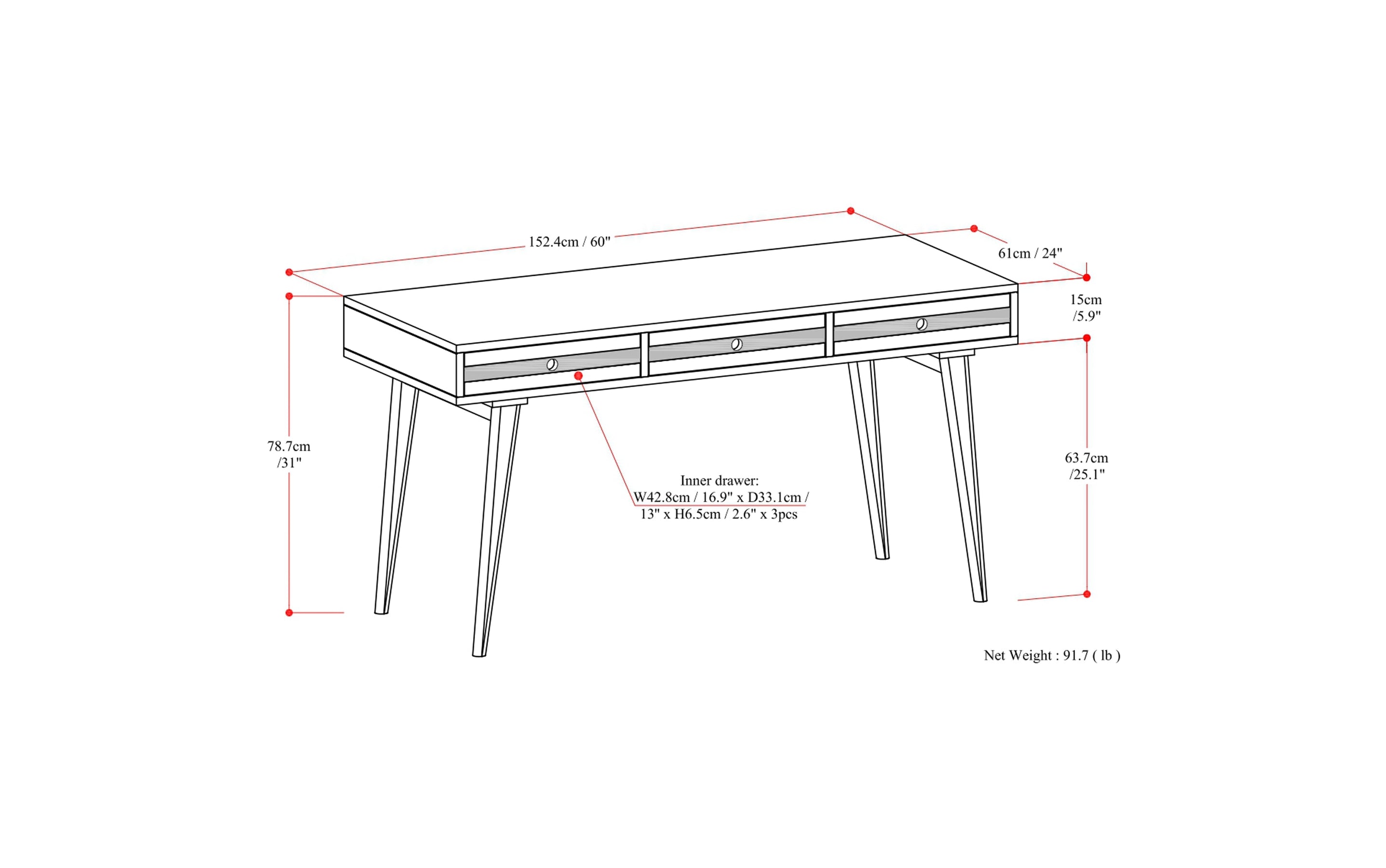 152.4cm / 60"

61cm / 24"

15cm /5.9"

78.7cm /31"

63.7cm /25.1"

Inner drawer:
W42.8cm / 16.9" x D33.1cm / 13" x H6.5cm / 2.6" x 3pcs

Net Weight : 91.7 ( lb )