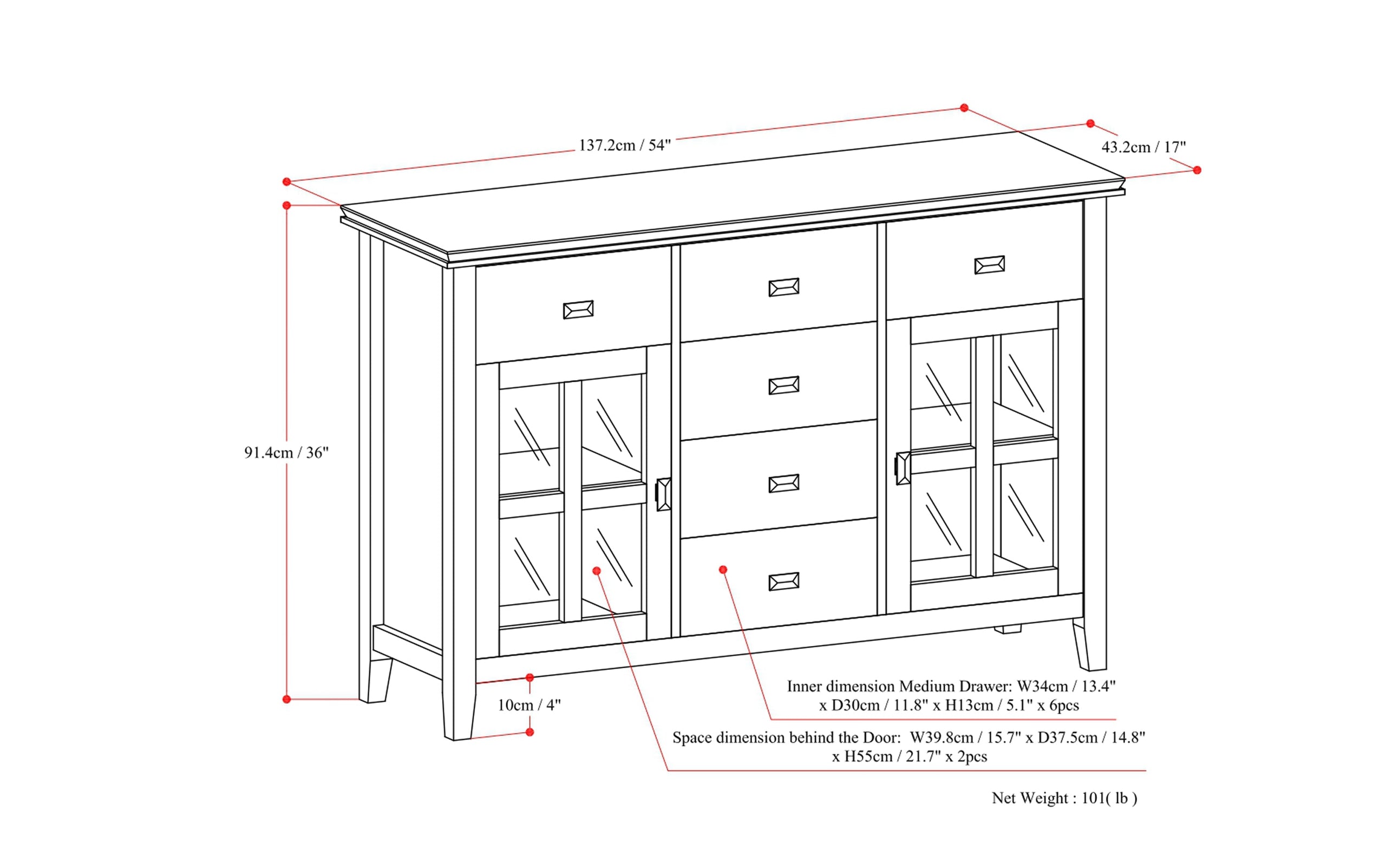 137.2cm / 54"

43.2cm / 17"

91.4cm / 36"

10cm / 4"

Inner dimension Medium Drawer: W34cm / 13.4" x D30cm / 11.8" x H13cm / 5.1" x 6pcs

Space dimension behind the Door: W39.8cm / 15.7" x D37.5cm / 14.8" x H55cm / 21.7" x 2pcs

Net Weight : 101( lb )