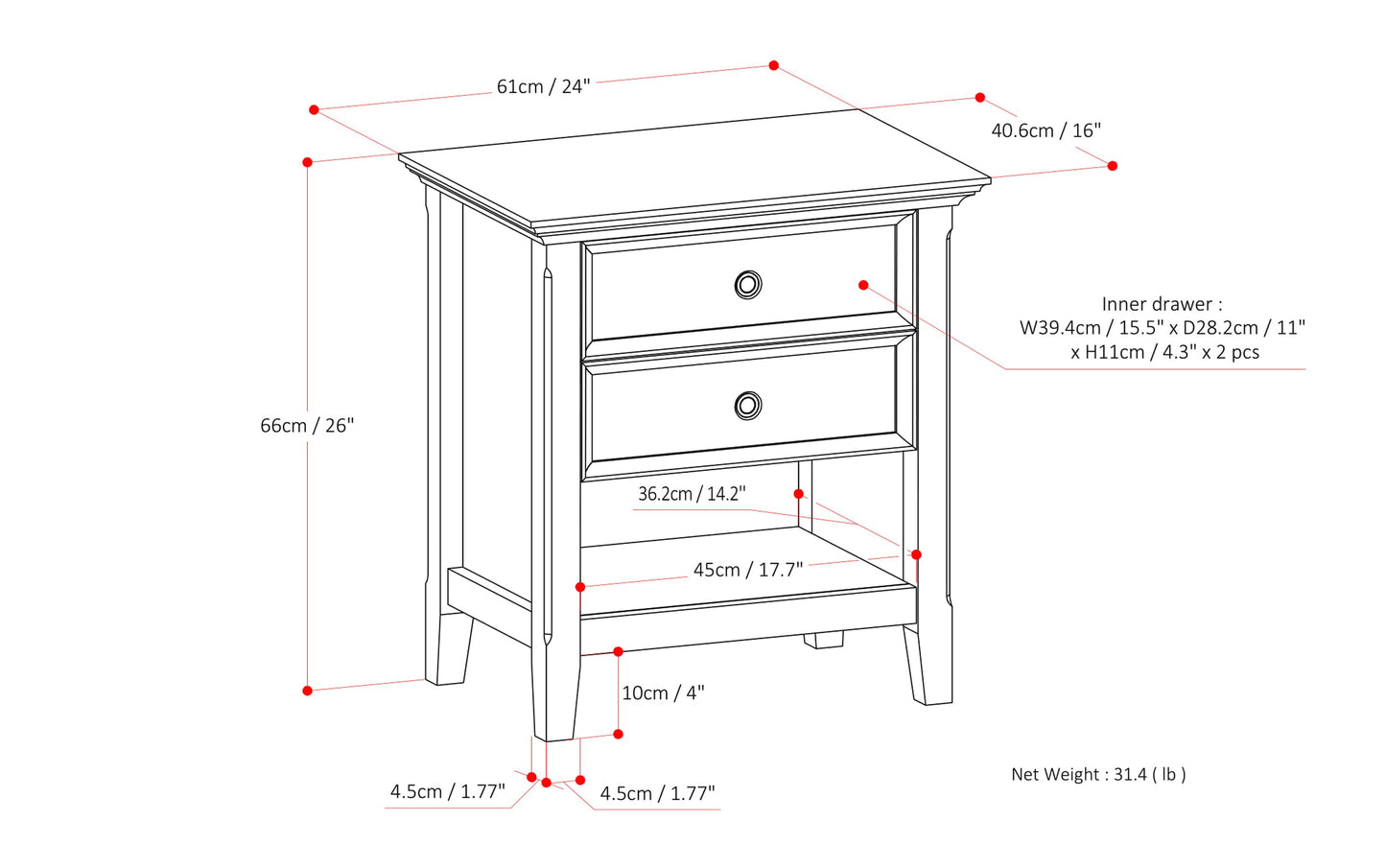 61cm / 24"

40.6cm / 16"

66cm / 26"

Inner drawer : W39.4cm / 15.5" x D28.2cm / 11" x H11cm / 4.3" x 2 pcs

36.2cm / 14.2"

45cm / 17.7"

10cm / 4"

4.5cm / 1.77"

4.5cm / 1.77"

Net Weight : 31.4 ( lb )