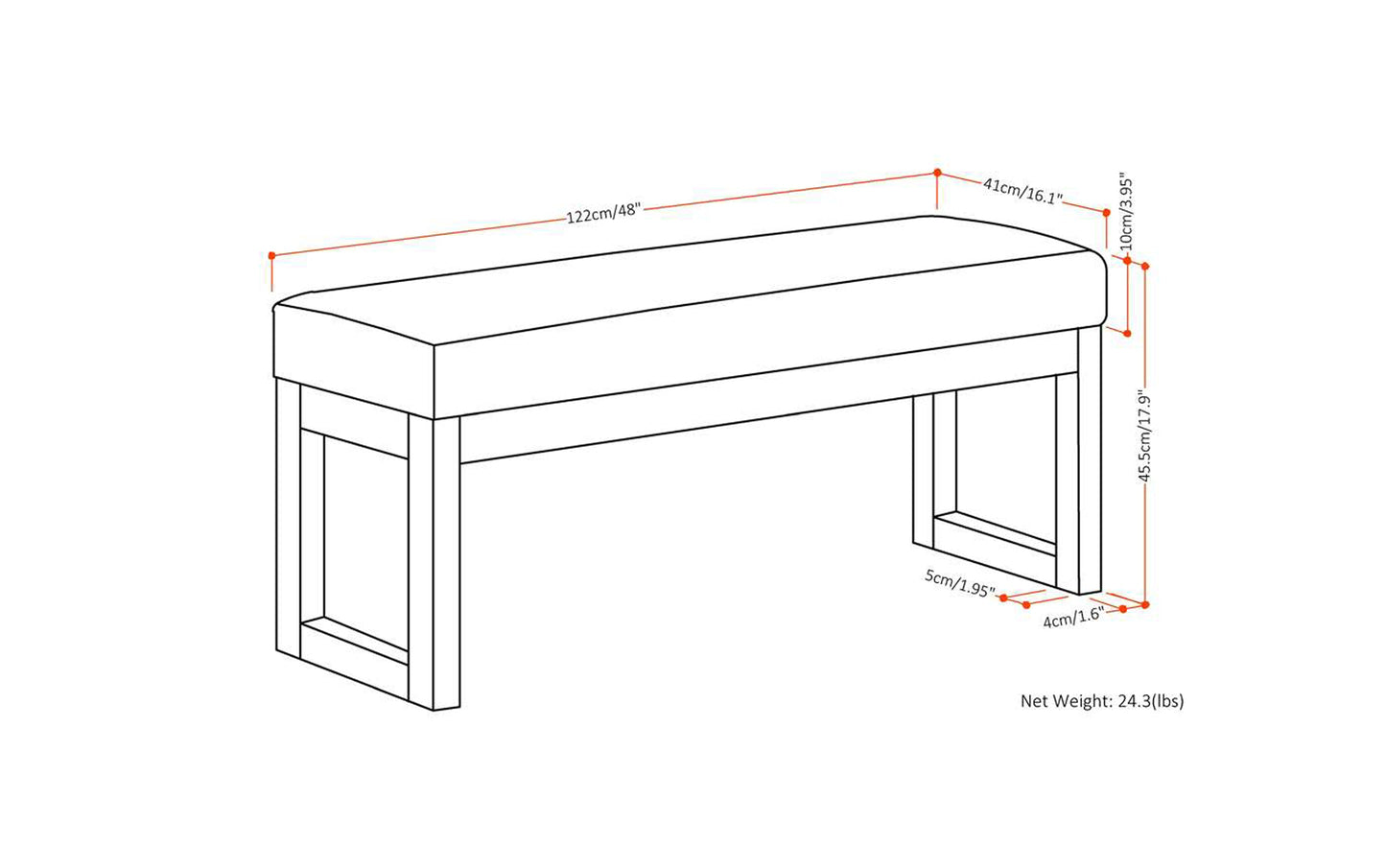 122cm/48"
41cm/16.1"
10cm/3.95"
45.5cm/17.9"
5cm/1.95"
4cm/1.6"
Net Weight: 24.3(lbs)