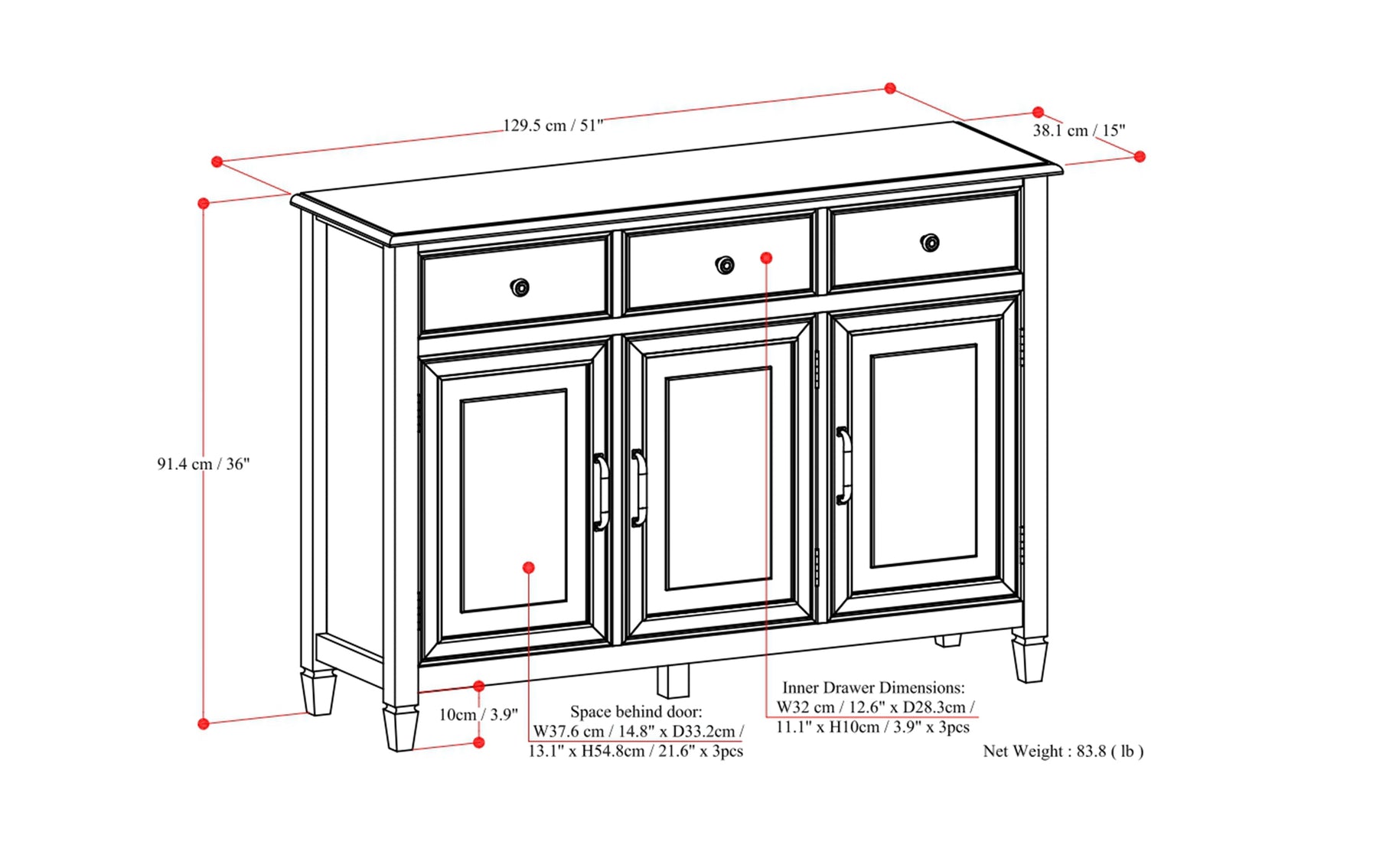 129.5 cm / 51"

38.1 cm / 15"

91.4 cm / 36"

10cm / 3.9"

Space behind door:
W37.6 cm / 14.8" x D33.2cm / 13.1" x H54.8cm / 21.6" x 3pcs

Inner Drawer Dimensions:
W32 cm / 12.6" x D28.3cm / 11.1" x H10cm / 3.9" x 3pcs

Net Weight : 83.8 ( lb )