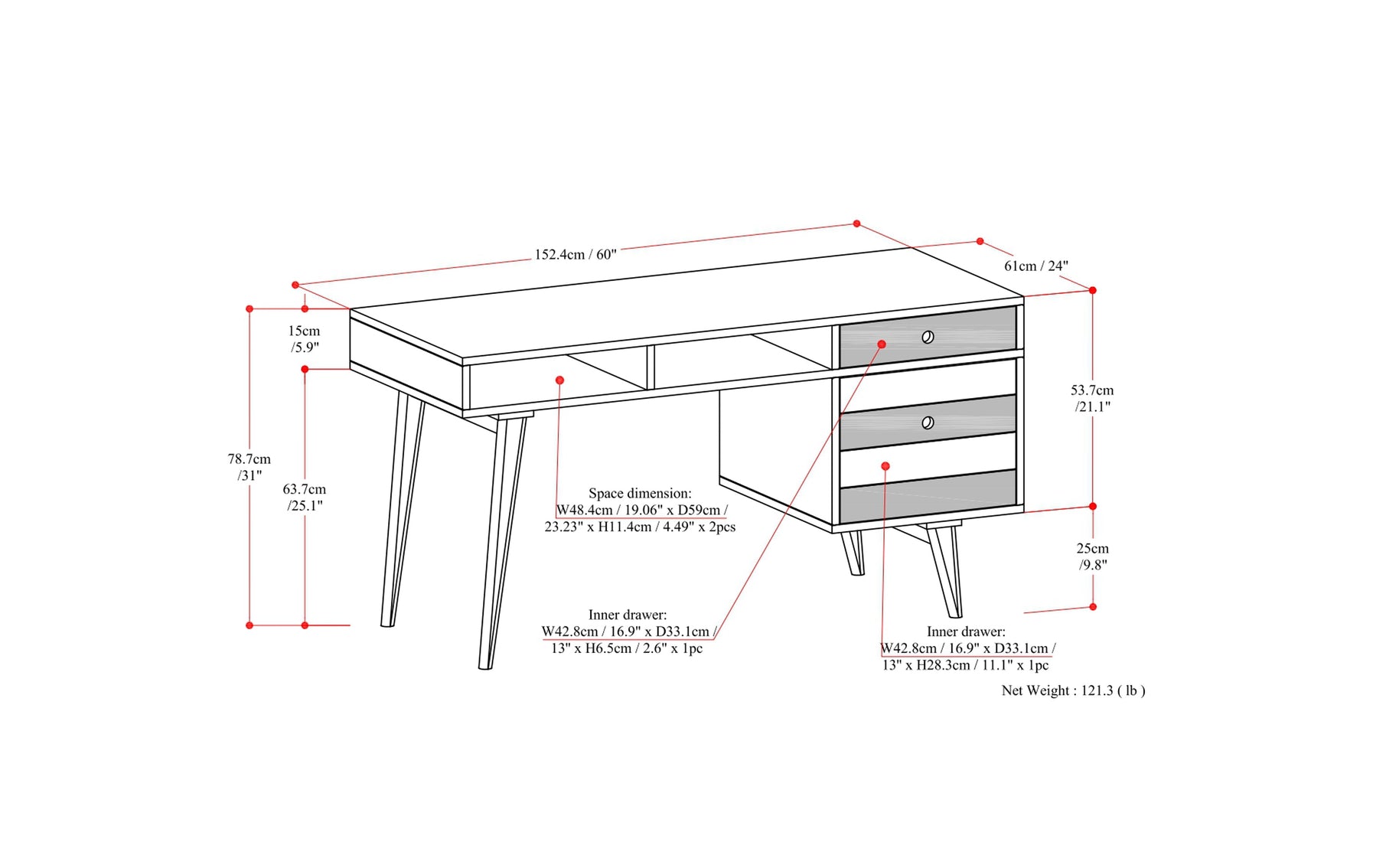 152.4cm / 60"

61cm / 24"

15cm /5.9"

78.7cm /31"

63.7cm /25.1"

53.7cm /21.1"

25cm /9.8"

Space dimension:
W48.4cm / 19.06" x D59cm / 23.23" x H11.4cm / 4.49" x 2pcs

Inner drawer:
W42.8cm / 16.9" x D33.1cm / 13" x H6.5cm / 2.6" x 1pc

Inner drawer:
W42.8cm / 16.9" x D33.1cm / 13" x H28.3cm / 11.1" x 1pc

Net Weight : 121.3 ( lb )