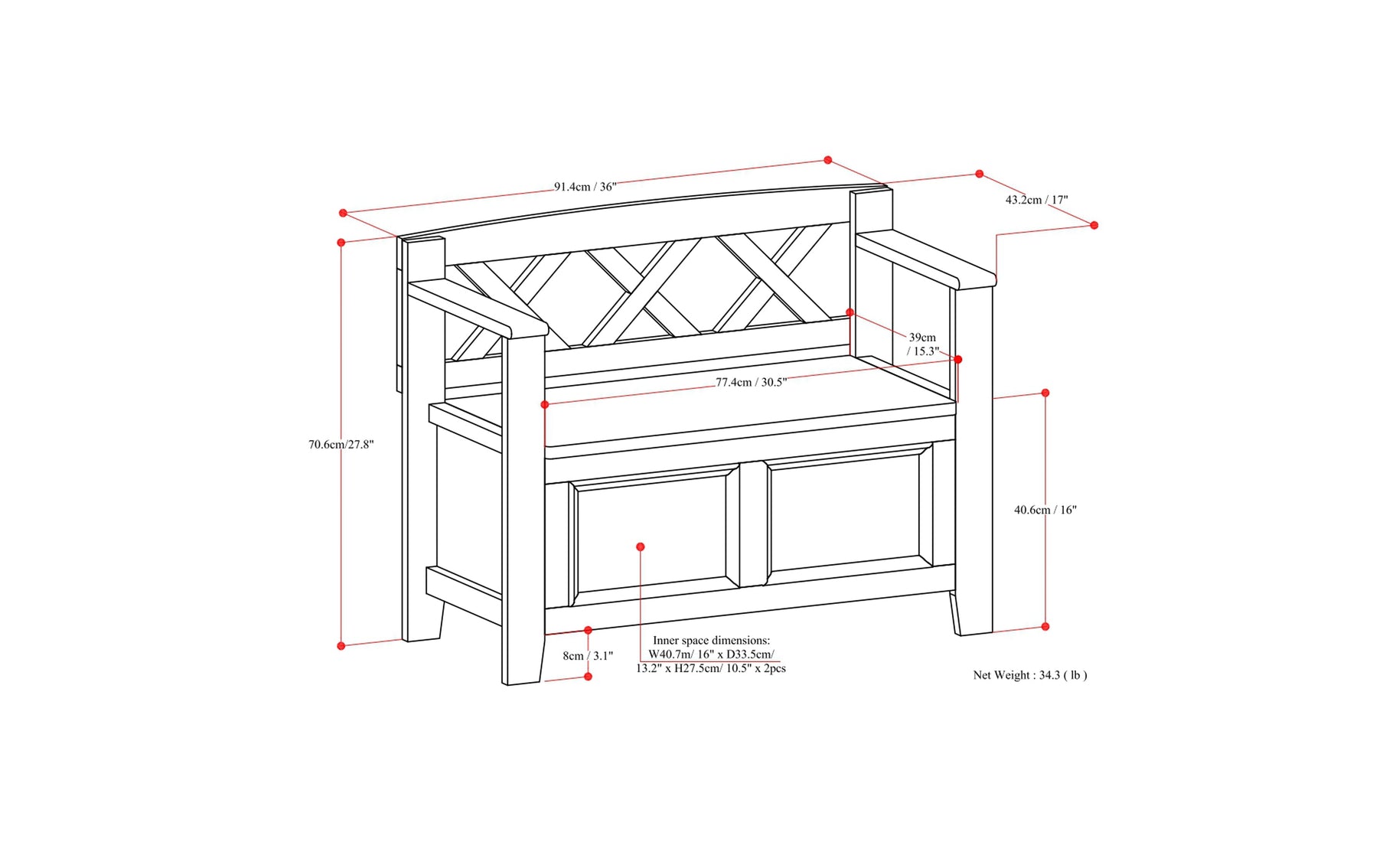 91.4cm / 36"

43.2cm / 17"

39cm / 15.3"

77.4cm / 30.5"

70.6cm/27.8"

40.6cm / 16"

8cm / 3.1"

Inner space dimensions: W40.7m/ 16" x D33.5cm/ 13.2" x H27.5cm/ 10.5" x 2pcs

Net Weight : 34.3 ( lb )