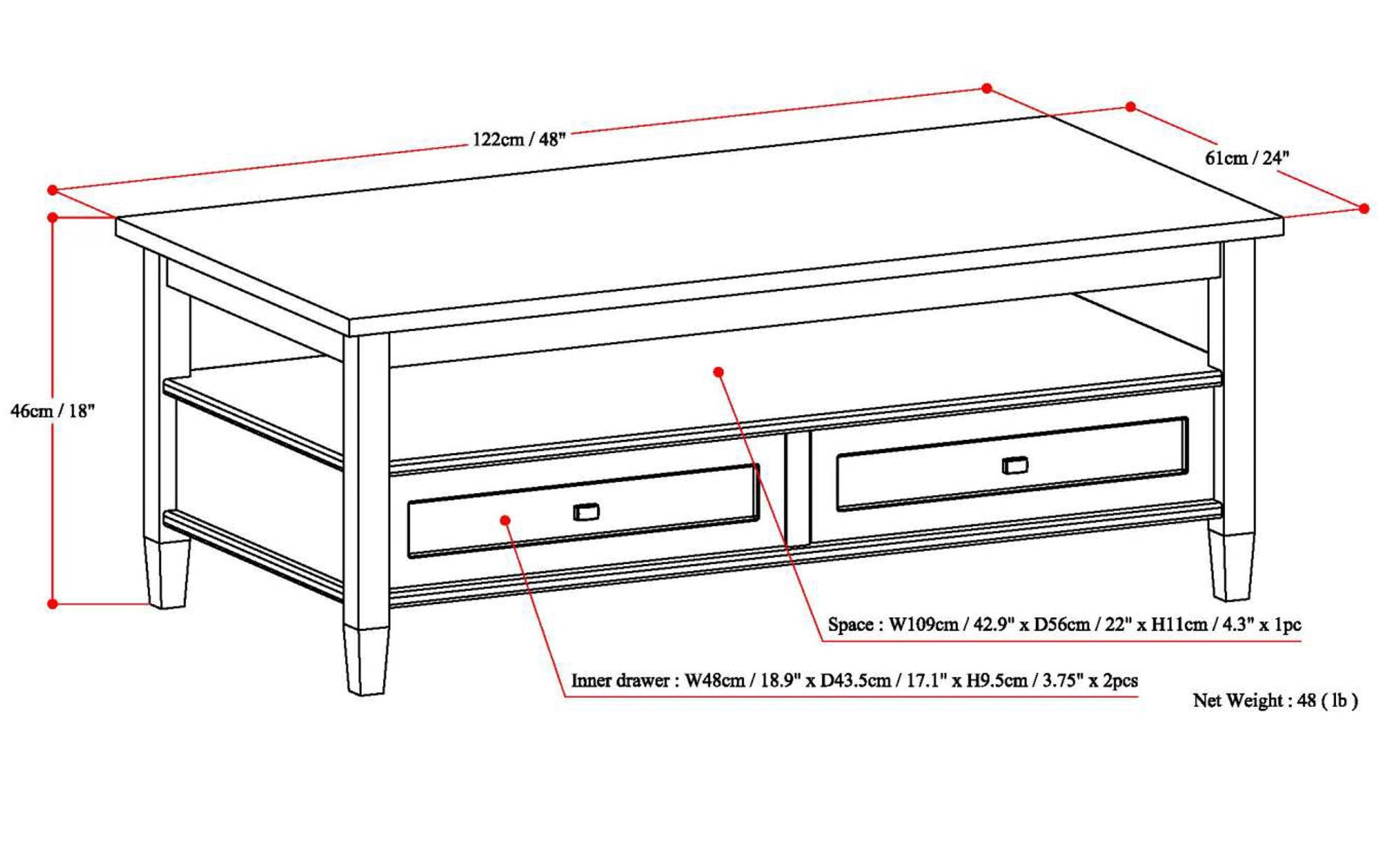 122cm / 48"

61cm / 24"

46cm / 18"

Space : W109cm / 42.9" x D56cm / 22" x H11cm / 4.3" x 1pc

Inner drawer : W48cm / 18.9" x D43.5cm / 17.1" x H9.5cm / 3.75" x 2pcs

Net Weight : 48 ( lb )