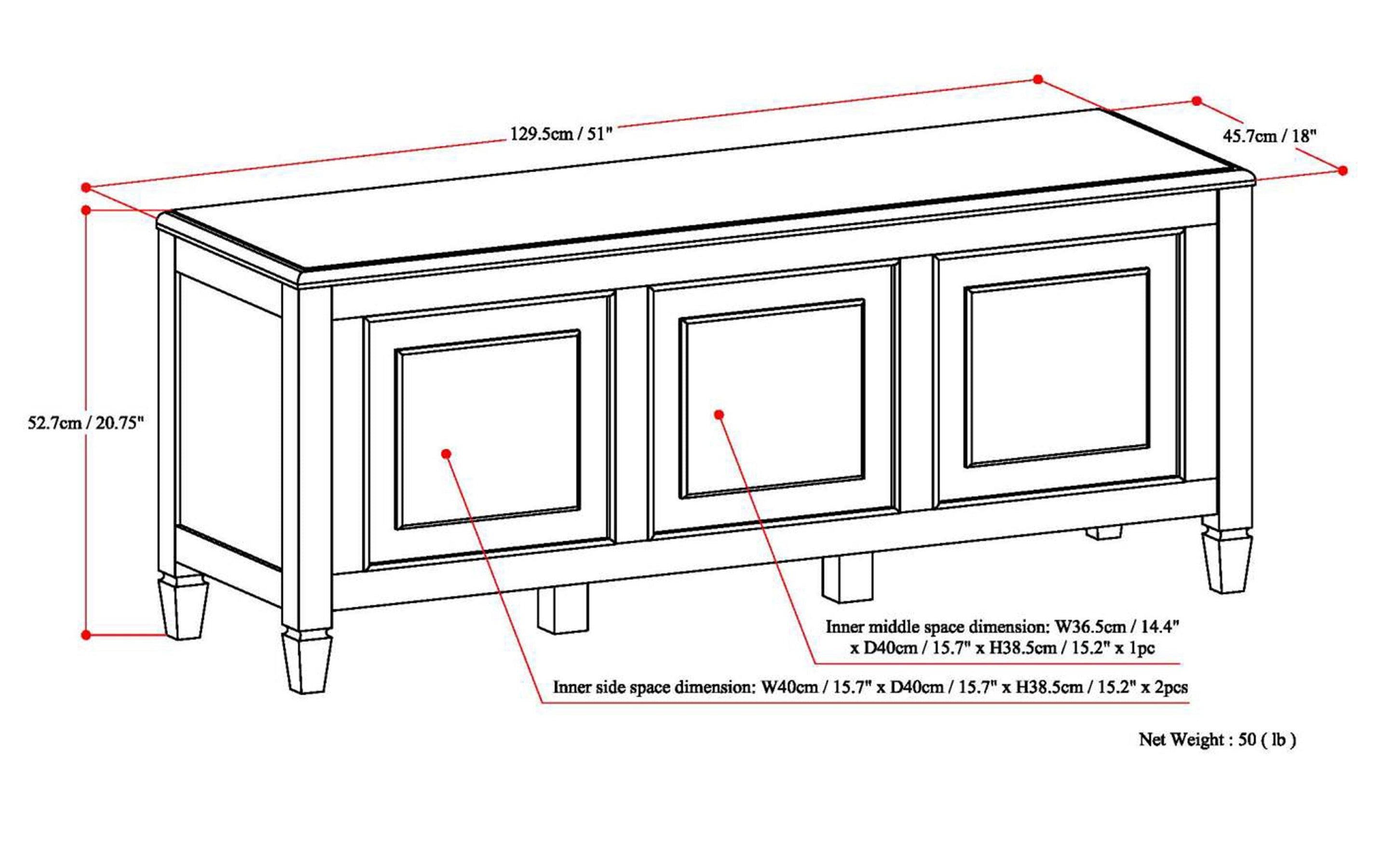 129.5cm / 51"

45.7cm / 18"

52.7cm / 20.75"

Inner middle space dimension: W36.5cm / 14.4" x D40cm / 15.7" x H38.5cm / 15.2" x 1pc

Inner side space dimension: W40cm / 15.7" x D40cm / 15.7" x H38.5cm / 15.2" x 2pcs

Net Weight : 50 ( lb )