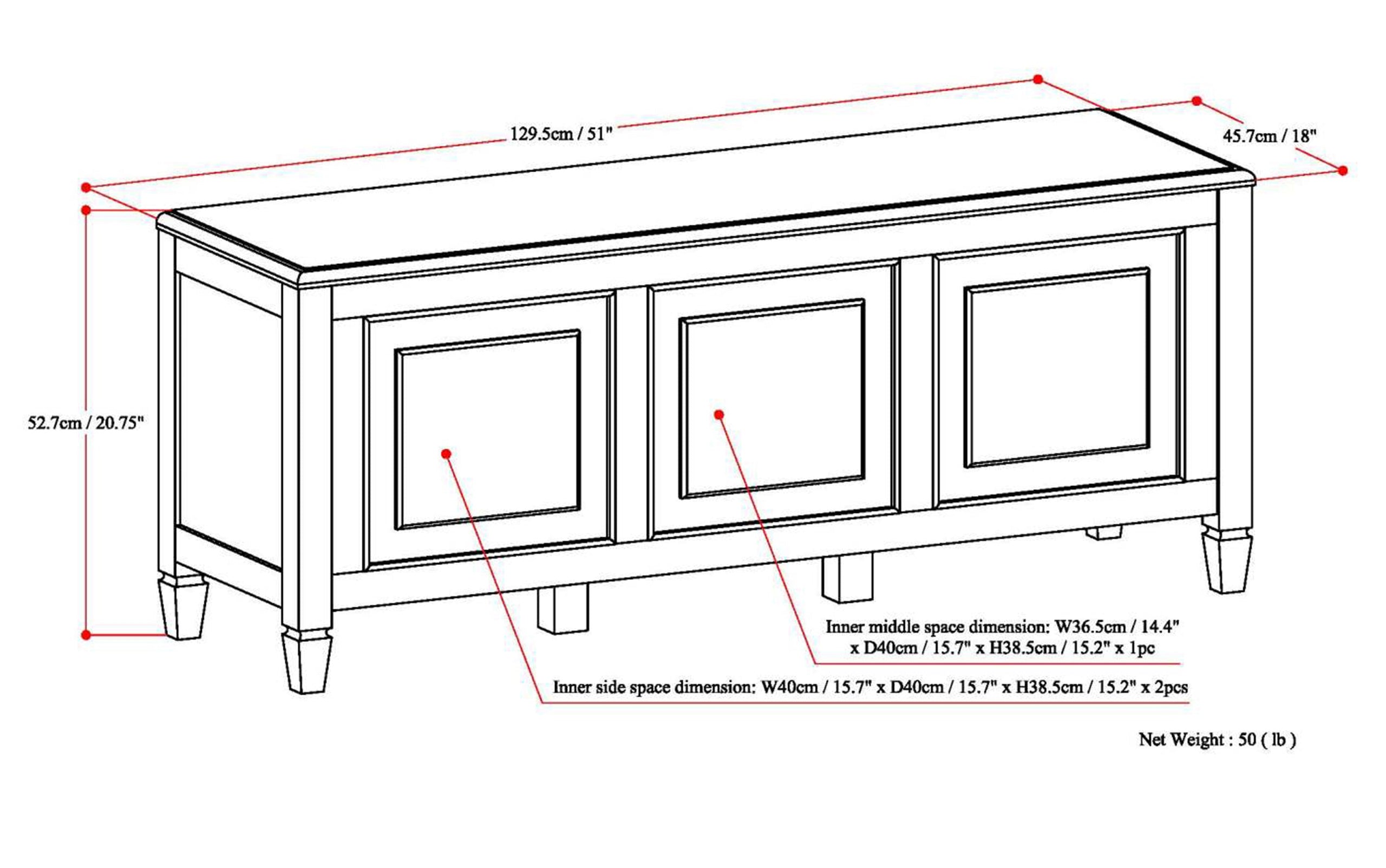 129.5cm / 51"

45.7cm / 18"

52.7cm / 20.75"

Inner middle space dimension: W36.5cm / 14.4" x D40cm / 15.7" x H38.5cm / 15.2" x 1pc

Inner side space dimension: W40cm / 15.7" x D40cm / 15.7" x H38.5cm / 15.2" x 2pcs

Net Weight : 50 ( lb )