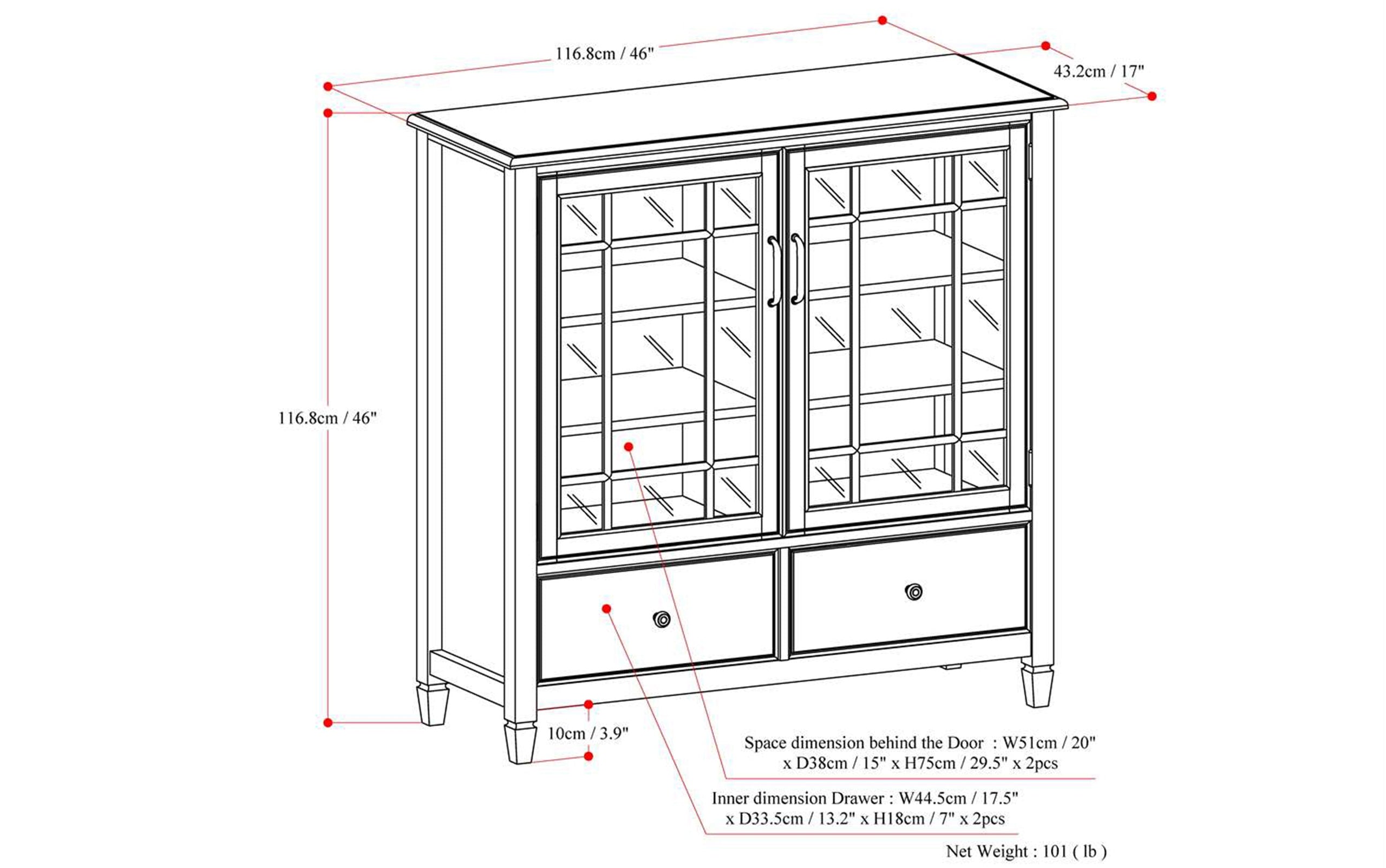 116.8cm / 46"

43.2cm / 17"

116.8cm / 46"

10cm / 3.9"

Space dimension behind the Door : W51cm / 20" x D38cm / 15" x H75cm / 29.5" x 2pcs

Inner dimension Drawer : W44.5cm / 17.5" x D33.5cm / 13.2" x H18cm / 7" x 2pcs

Net Weight : 101 ( lb )