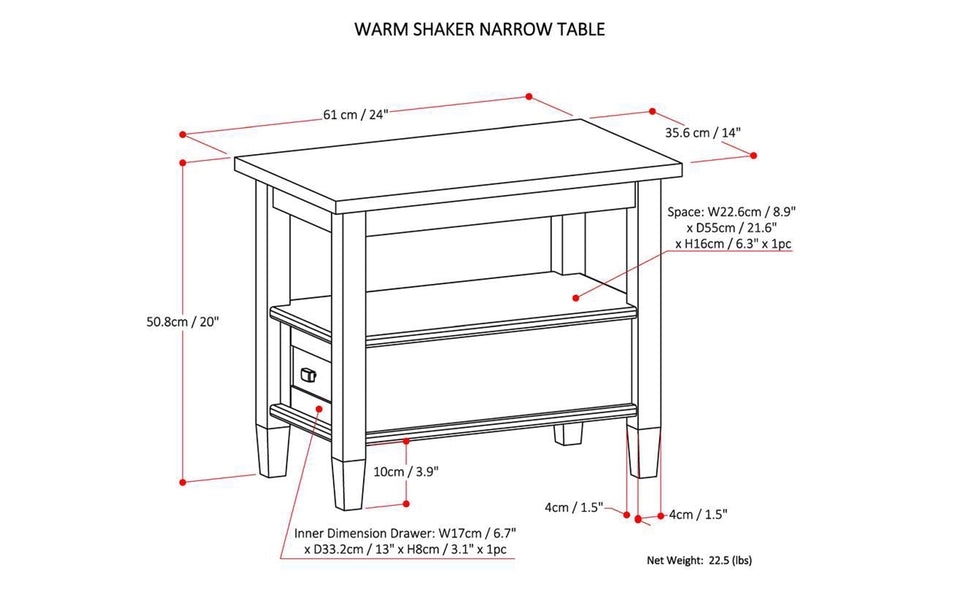 WARM SHAKER NARROW TABLE

61 cm / 24"

35.6 cm / 14"

Space: W22.6cm / 8.9" x D55cm / 21.6" x H16cm / 6.3" x 1pc

50.8cm / 20"

10cm / 3.9"

4cm / 1.5"

4cm / 1.5"

Inner Dimension Drawer: W17cm / 6.7" x D33.2cm / 13" x H8cm / 3.1" x 1pc

Net Weight: 22.5 (lbs)