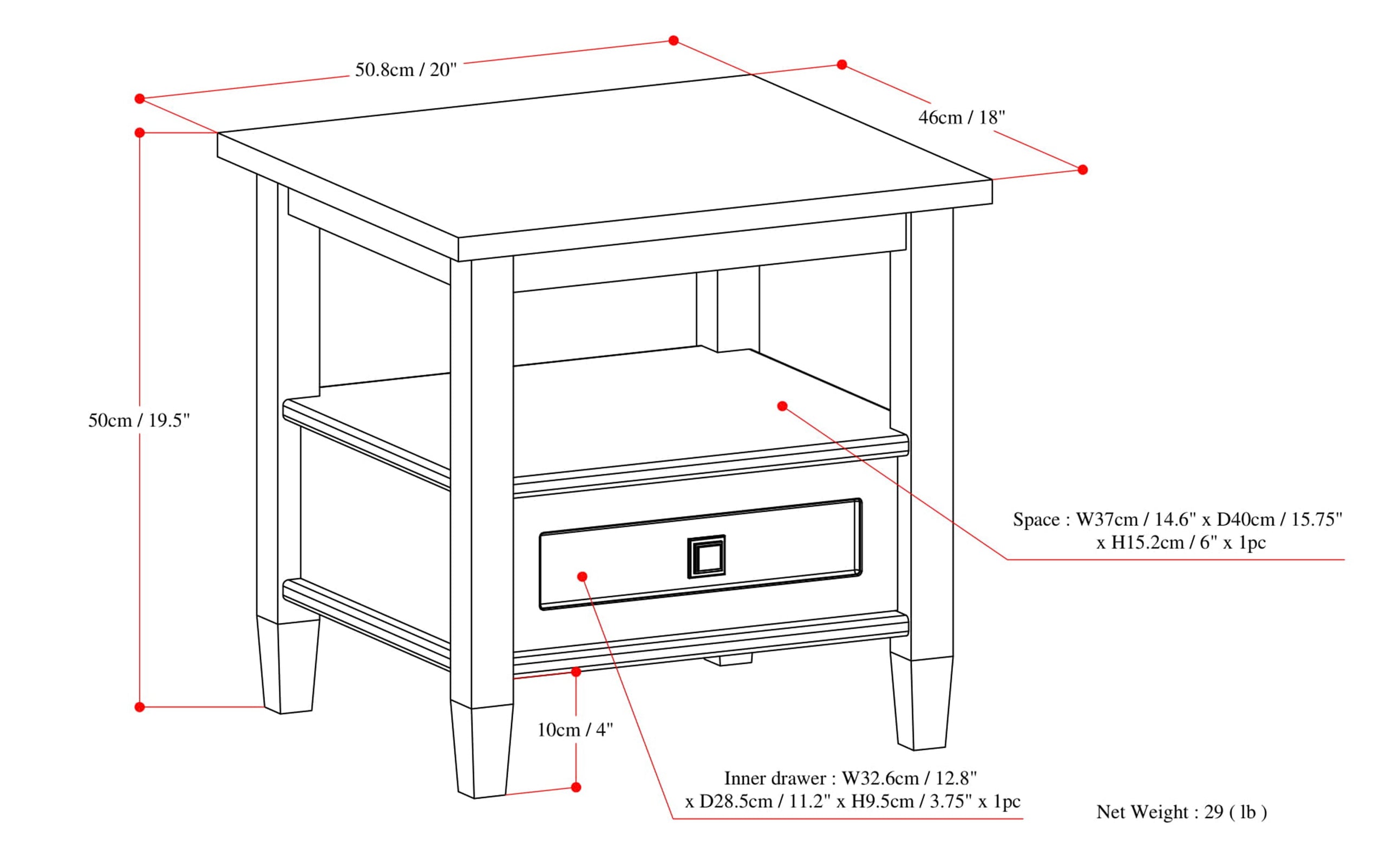 50.8cm / 20"

46cm / 18"

50cm / 19.5"

Space : W37cm / 14.6" x D40cm / 15.75" x H15.2cm / 6" x 1pc

10cm / 4"

Inner drawer : W32.6cm / 12.8" x D28.5cm / 11.2" x H9.5cm / 3.75" x 1pc

Net Weight : 29 ( lb )