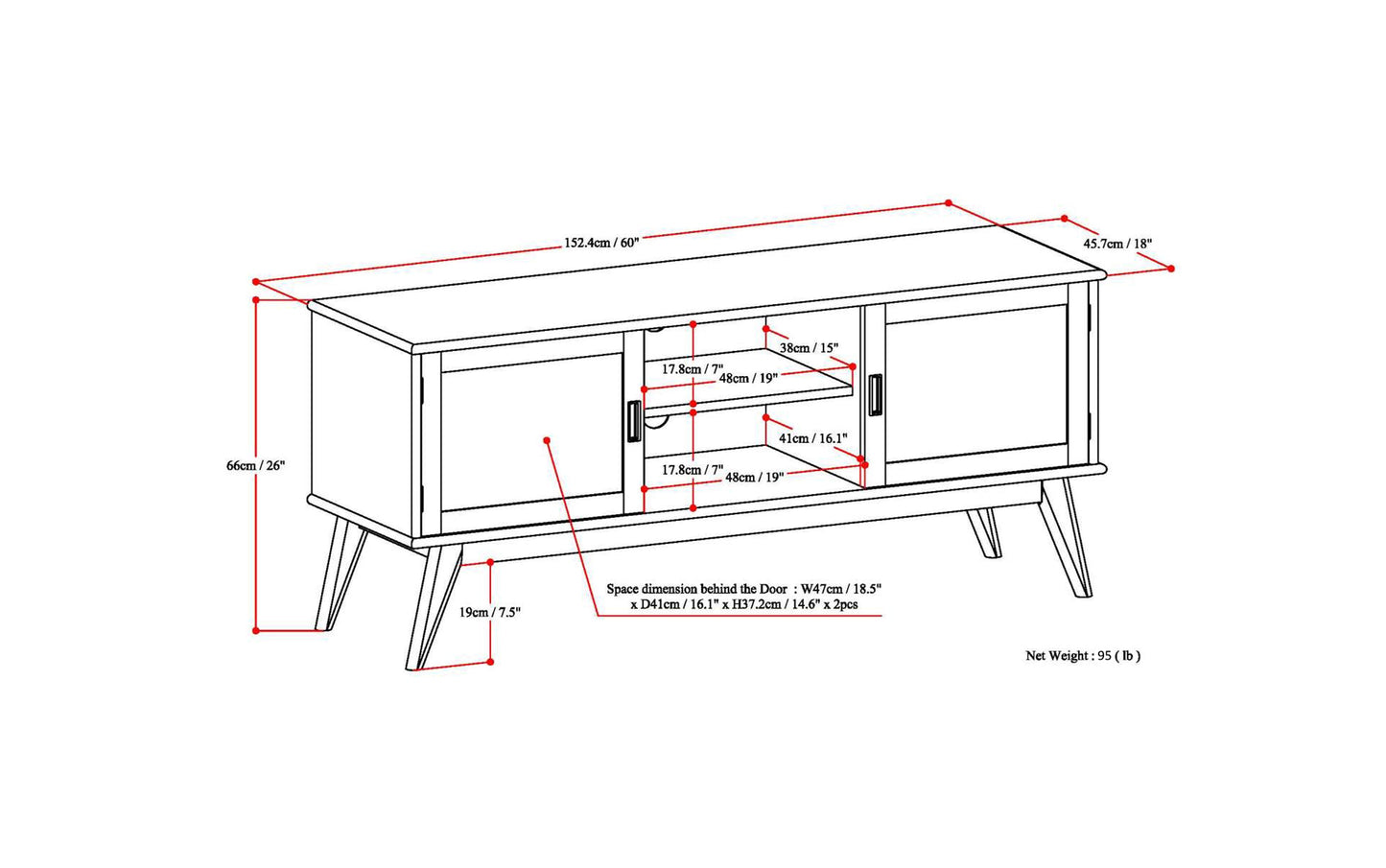 152.4cm / 60"

45.7cm / 18"

66cm / 26"

38cm / 15"

17.8cm / 7"

48cm / 19"

41cm / 16.1"

17.8cm / 7"

48cm / 19"

19cm / 7.5"

Space dimension behind the Door : W47cm / 18.5" x D41cm / 16.1" x H37.2cm / 14.6" x 2pcs

Net Weight : 95 ( lb )