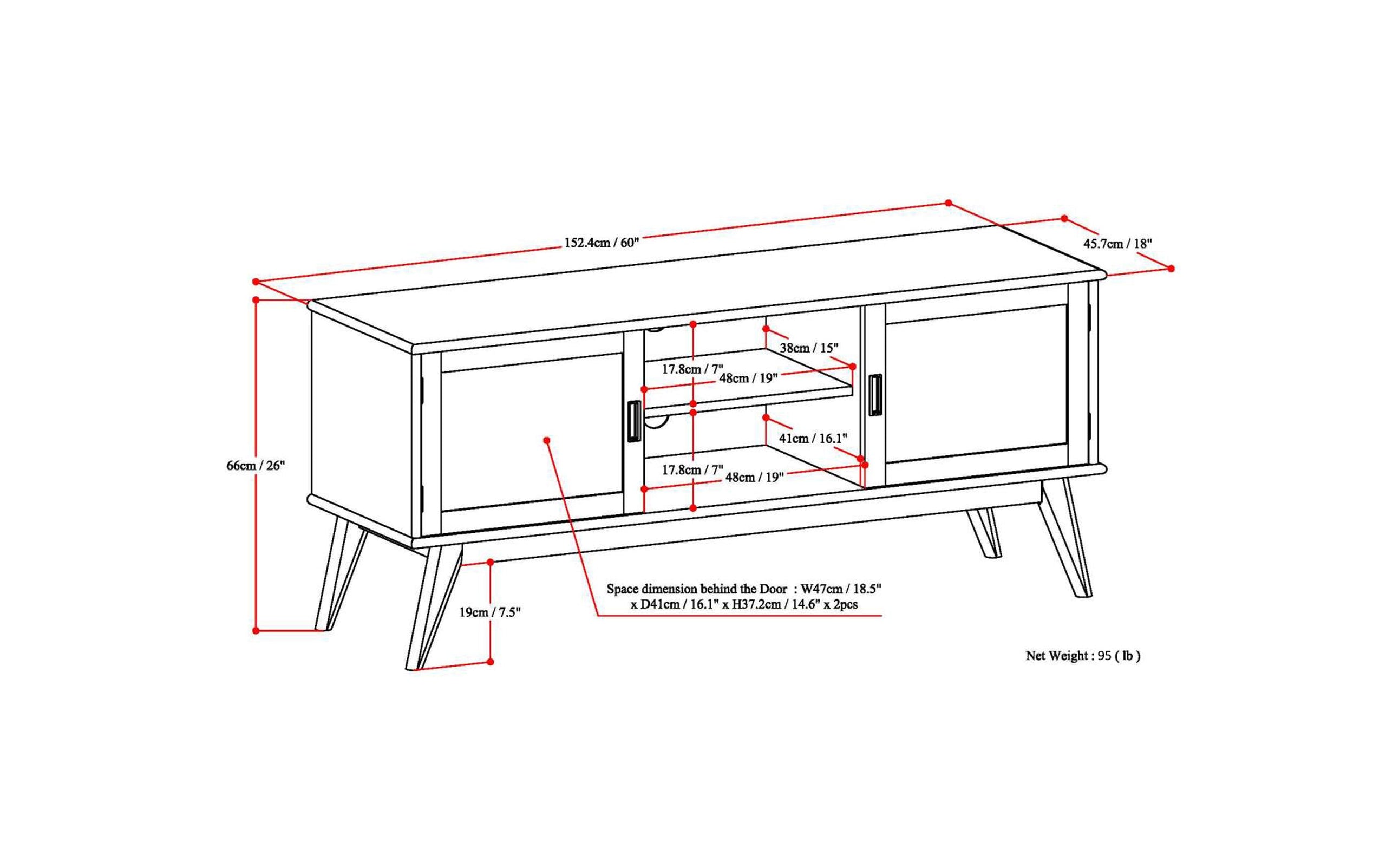 152.4cm / 60"

45.7cm / 18"

38cm / 15"

17.8cm / 7"

48cm / 19"

41cm / 16.1"

66cm / 26"

17.8cm / 7"

48cm / 19"

Space dimension behind the Door : W47cm / 18.5" x D41cm / 16.1" x H37.2cm / 14.6" x 2pcs

19cm / 7.5"

Net Weight : 95 ( lb )