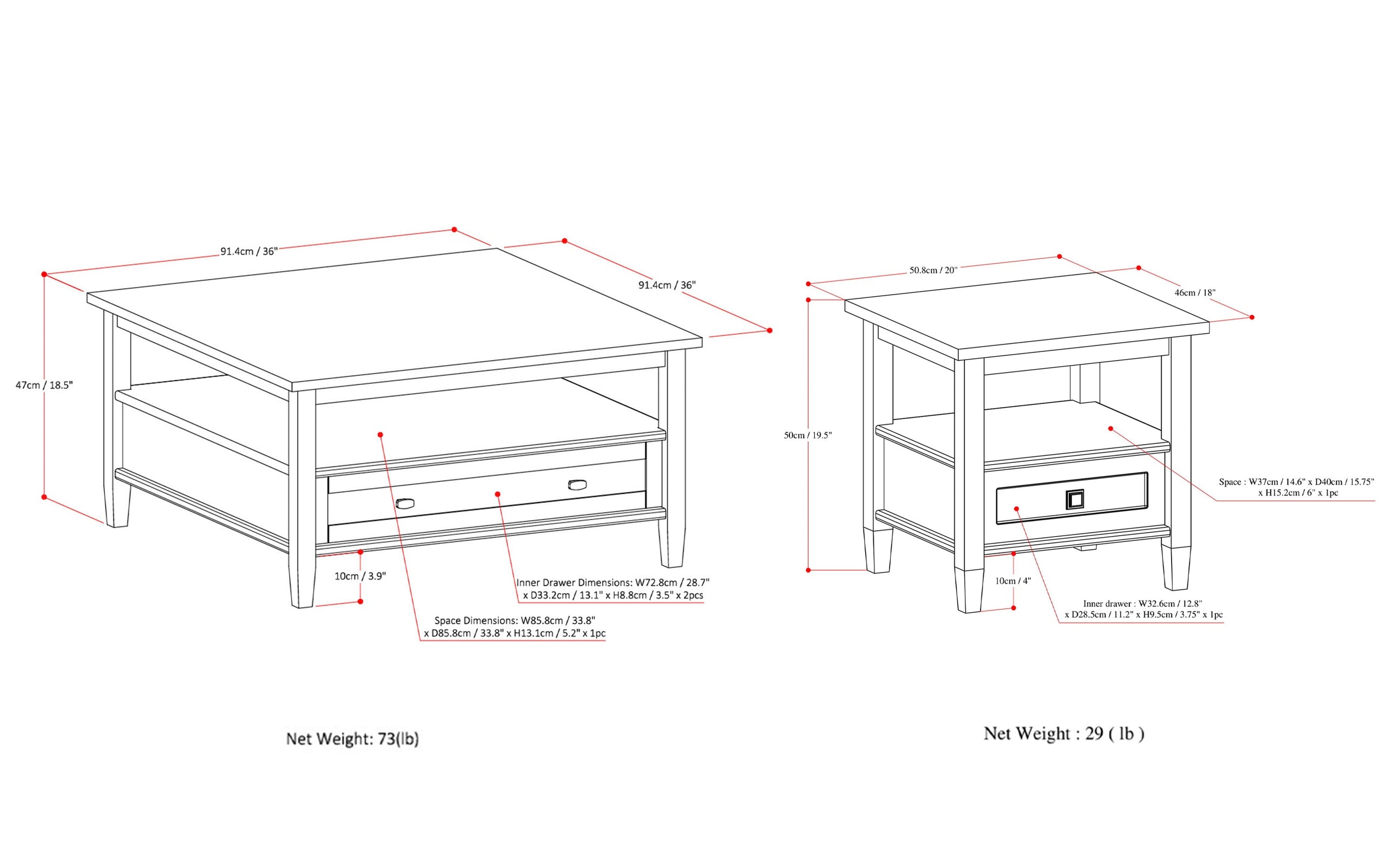 91.4cm / 36"

91.4cm / 36"

47cm / 18.5"

10cm / 3.9"

Inner Drawer Dimensions: W72.8cm / 28.7" x D33.2cm / 13.1" x H8.8cm / 3.5" x 2pcs

Space Dimensions: W85.8cm / 33.8" x D85.8cm / 33.8" x H13.1cm / 5.2" x 1pc

Net Weight: 73(lb)

50.8cm / 20"

46cm / 18"

50cm / 19.5"

Space : W37cm / 14.6" x D40cm / 15.75" x H15.2cm / 6" x 1pc

10cm / 4"

Inner drawer : W32.6cm / 12.8" x D28.5cm / 11.2" x H9.5cm / 3.75" x 1pc

Net Weight : 29 ( lb )