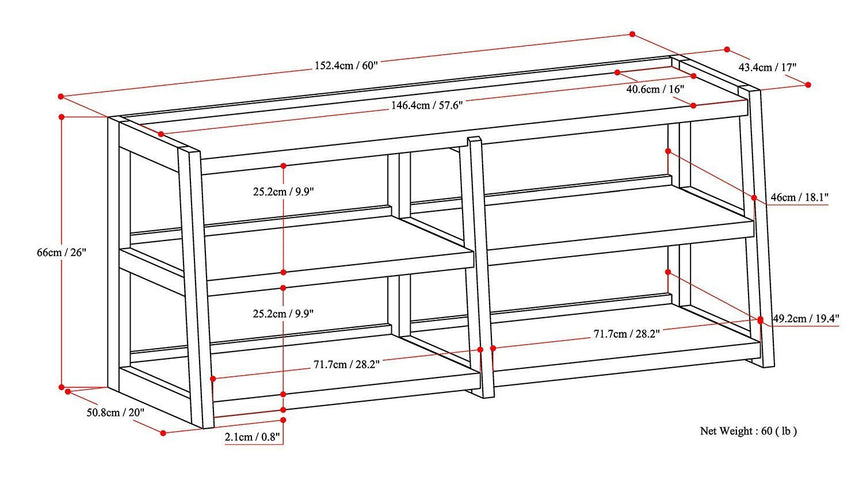 152.4cm / 60"

43.4cm / 17"

40.6cm / 16"

146.4cm / 57.6"

25.2cm / 9.9"

46cm / 18.1"

66cm / 26"

25.2cm / 9.9"

49.2cm / 19.4"

71.7cm / 28.2"

71.7cm / 28.2"

50.8cm / 20"

2.1cm / 0.8"

Net Weight : 60 ( lb )